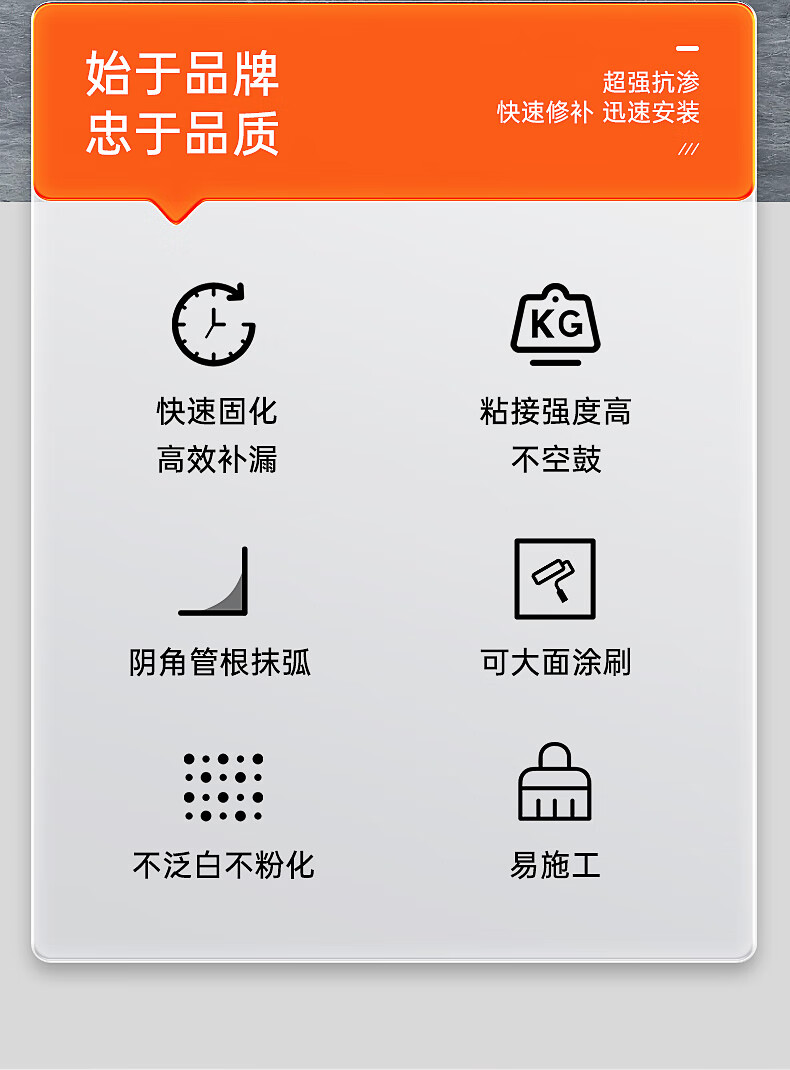 始于品牌
忠于品质

超强抗渗
快速修补 迅速安装

KG

快速固化
高效补漏

粘接强度高
不空鼓

阴角管根抹弧

可大面涂刷

不泛白不粉化

易施工